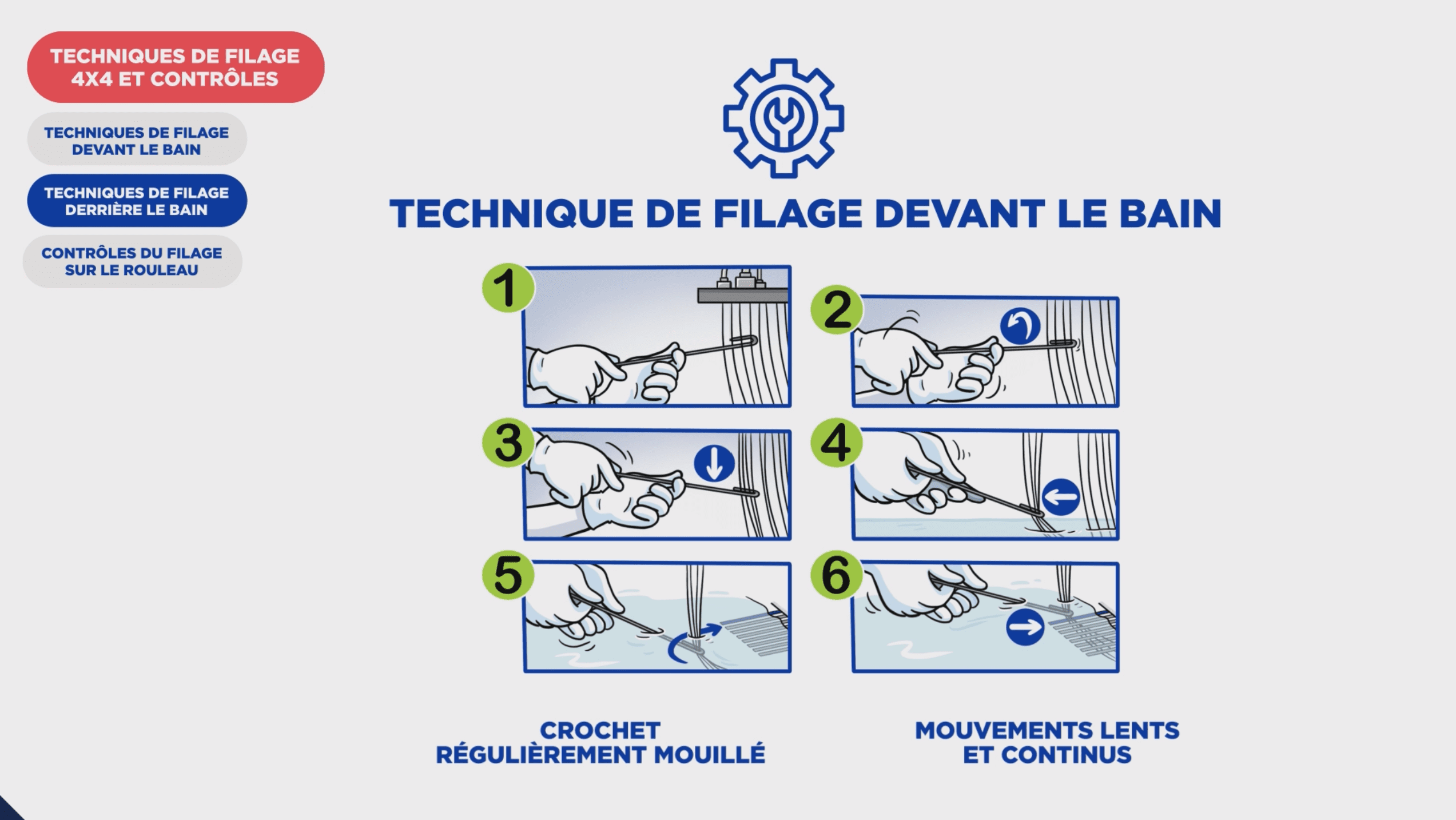 TECHNIQUES DE FILAGE 4X4 ET CONTRÔLES

TECHNIQUES DE FILAGE DEVANT LE BAIN

TECHNIQUES DE FILAGE DERRIÈRE LE BAIN

CONTRÔLES DU FILAGE SUR LE ROULEAU

TECHNIQUE DE FILAGE DEVANT LE BAIN

1

2

3

4

5

6

CROCHET RÉGULIÈREMENT MOUILLÉ

MOUVEMENTS LENTS ET CONTINUS